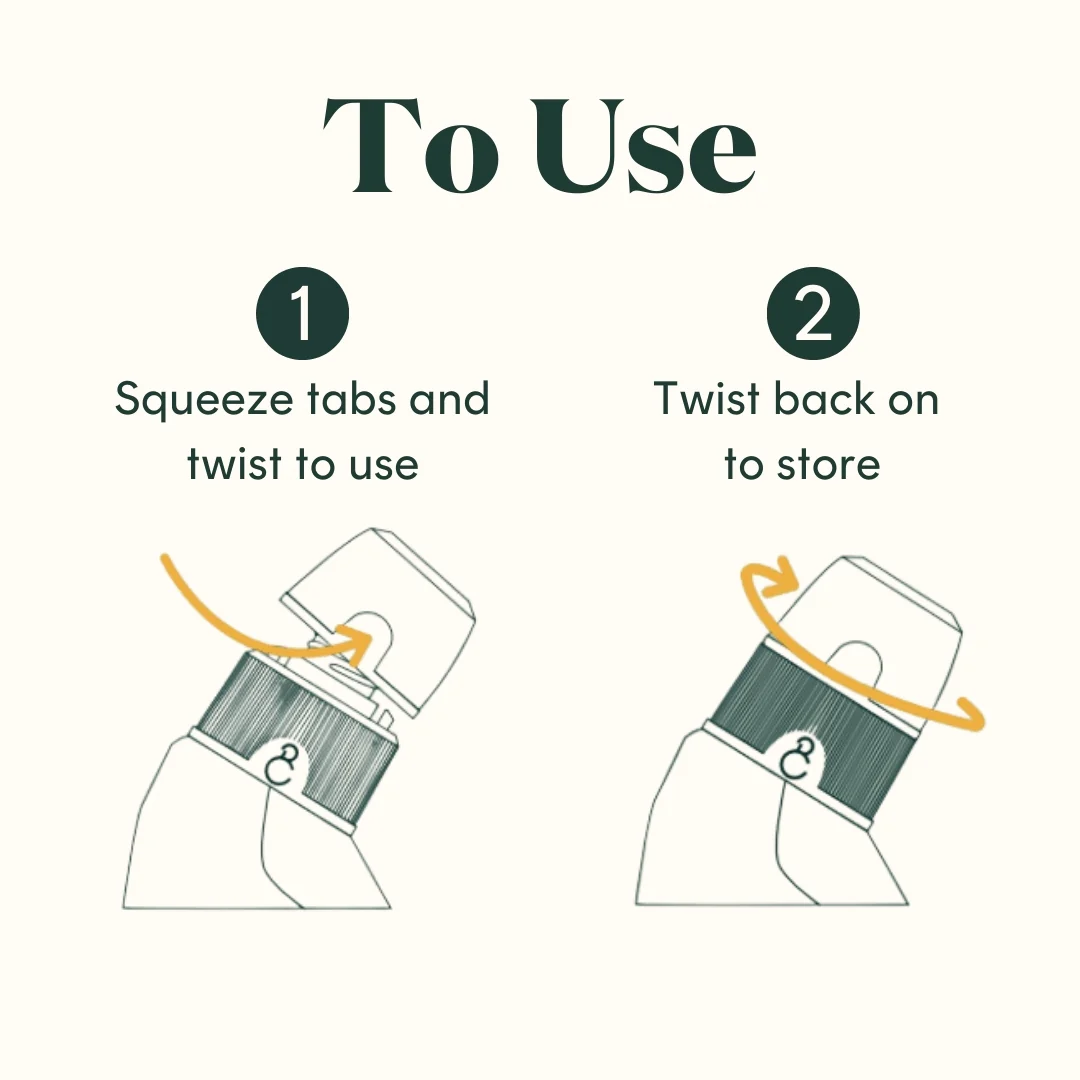 To Use

1
Squeeze tabs and twist to use

2
Twist back on to store